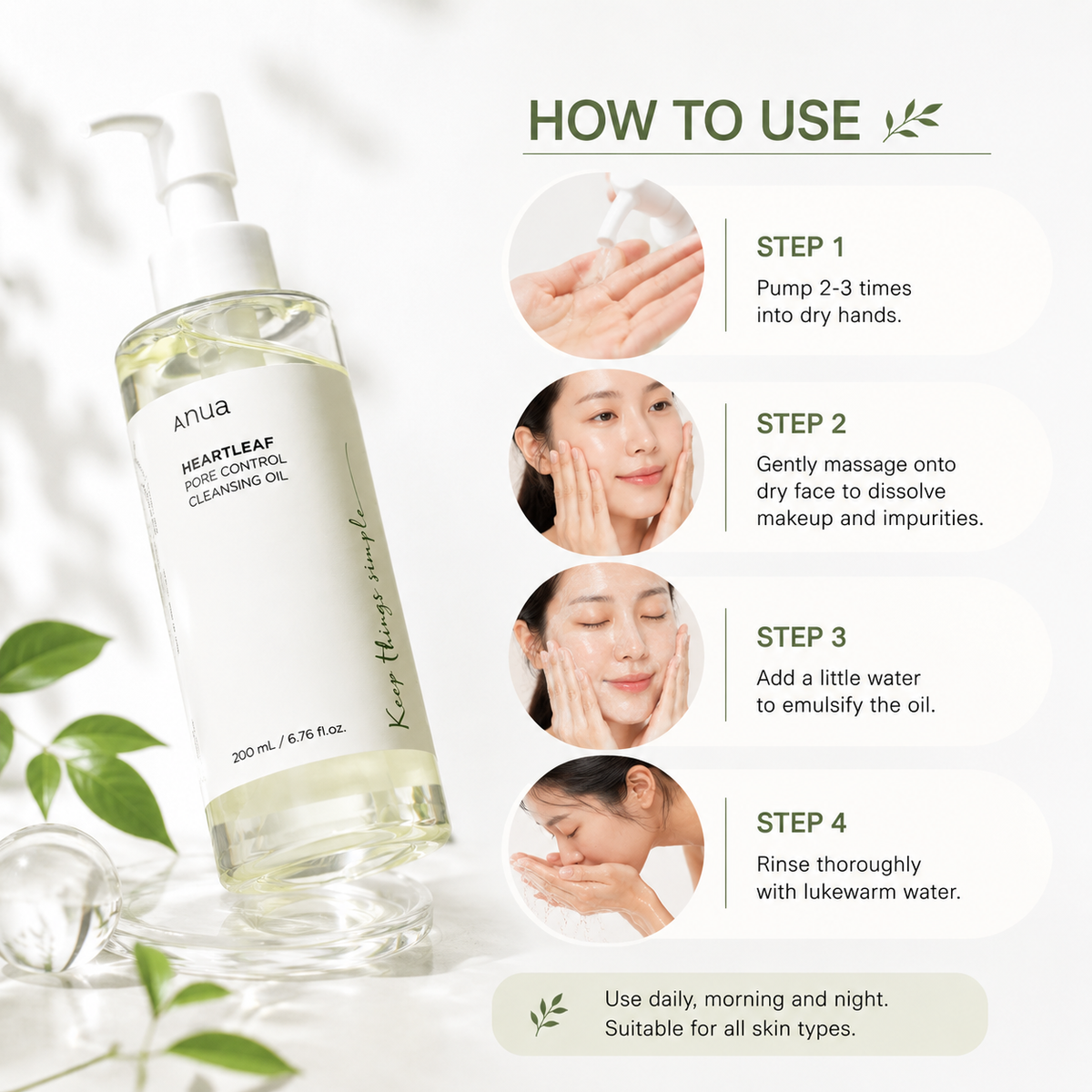 Anua
HEARTLEAF
PORE CONTROL
CLEANSING OIL
Keep things simple
200 mL / 6.76 fl.oz.

HOW TO USE

STEP 1
Pump 2-3 times into dry hands.

STEP 2
Gently massage onto dry face to dissolve makeup and impurities.

STEP 3
Add a little water to emulsify the oil.

STEP 4
Rinse thoroughly with lukewarm water.

Use daily, morning and night.
Suitable for all skin types.